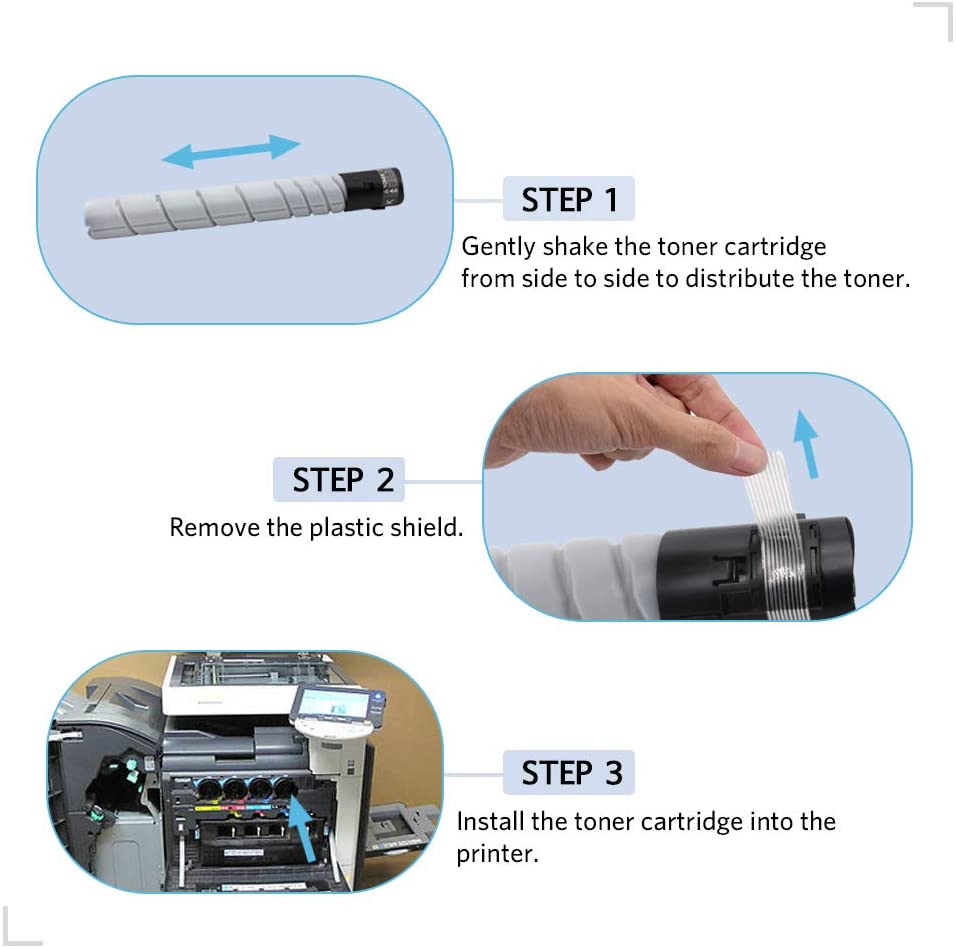 STEP 1

Gently shake the toner cartridge from side to side to distribute the toner.

STEP 2

Remove the plastic shield.

STEP 3

Install the toner cartridge into the printer.