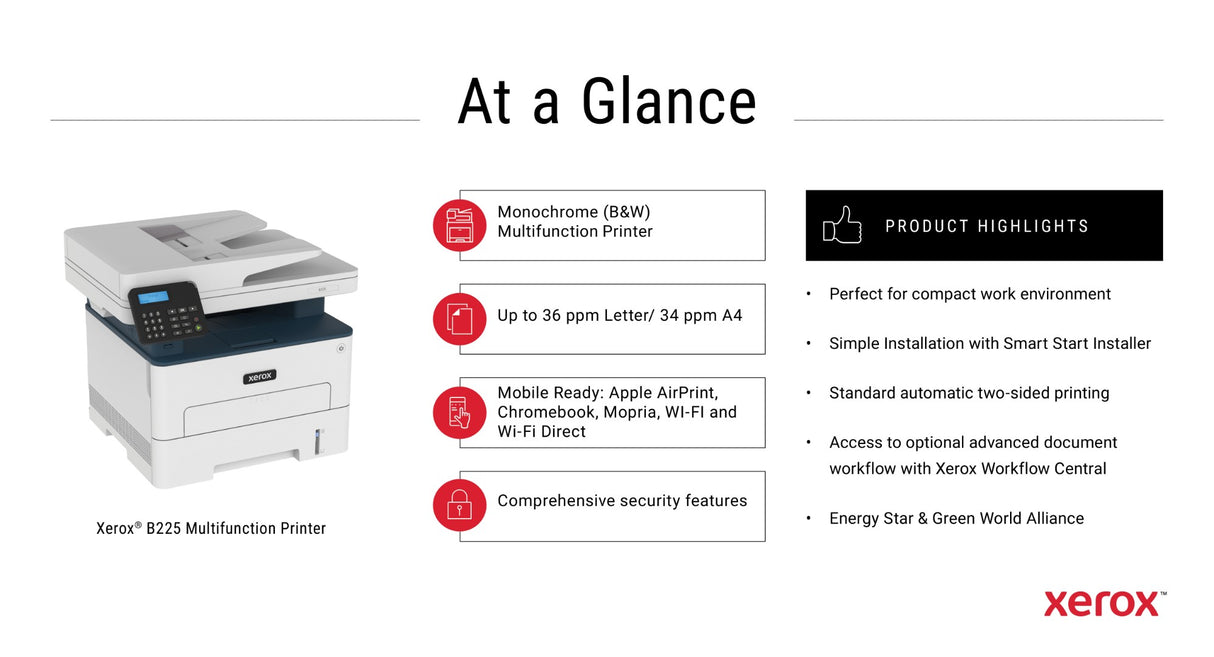 At a Glance

xerox

Xerox® B225 Multifunction Printer

Monochrome (B&W) Multifunction Printer

Up to 36 ppm Letter/ 34 ppm A4

Mobile Ready: Apple AirPrint, Chromebook, Mopria, WI-FI and Wi-Fi Direct

Comprehensive security features

PRODUCT HIGHLIGHTS

• Perfect for compact work environment

• Simple Installation with Smart Start Installer

• Standard automatic two-sided printing

• Access to optional advanced document workflow with Xerox Workflow Central

• Energy Star & Green World Alliance

xerox™