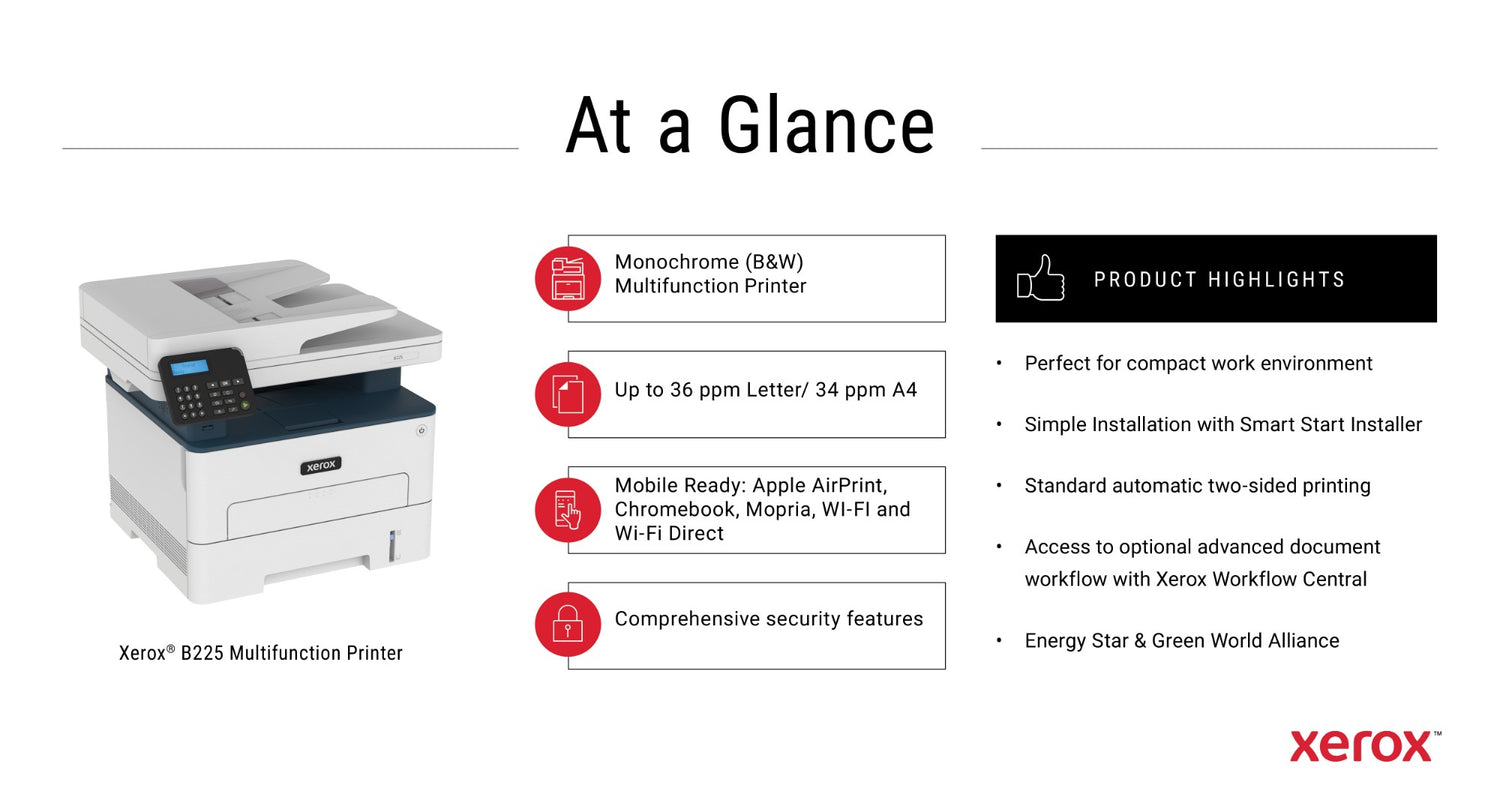 At a Glance

xerox

Xerox® B225 Multifunction Printer

Monochrome (B&W) Multifunction Printer

Up to 36 ppm Letter/ 34 ppm A4

Mobile Ready: Apple AirPrint, Chromebook, Mopria, WI-FI and Wi-Fi Direct

Comprehensive security features

PRODUCT HIGHLIGHTS

• Perfect for compact work environment

• Simple Installation with Smart Start Installer

• Standard automatic two-sided printing

• Access to optional advanced document workflow with Xerox Workflow Central

• Energy Star & Green World Alliance

xerox™