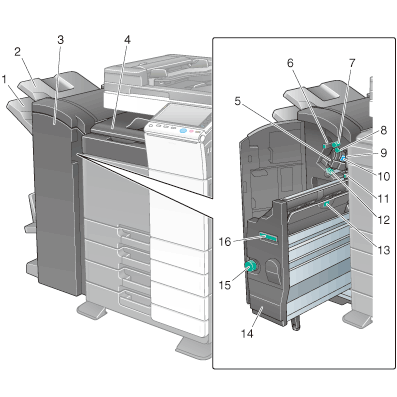 1
2
3
4
5
6
7
8
9
10
11
12
13
14
15
16