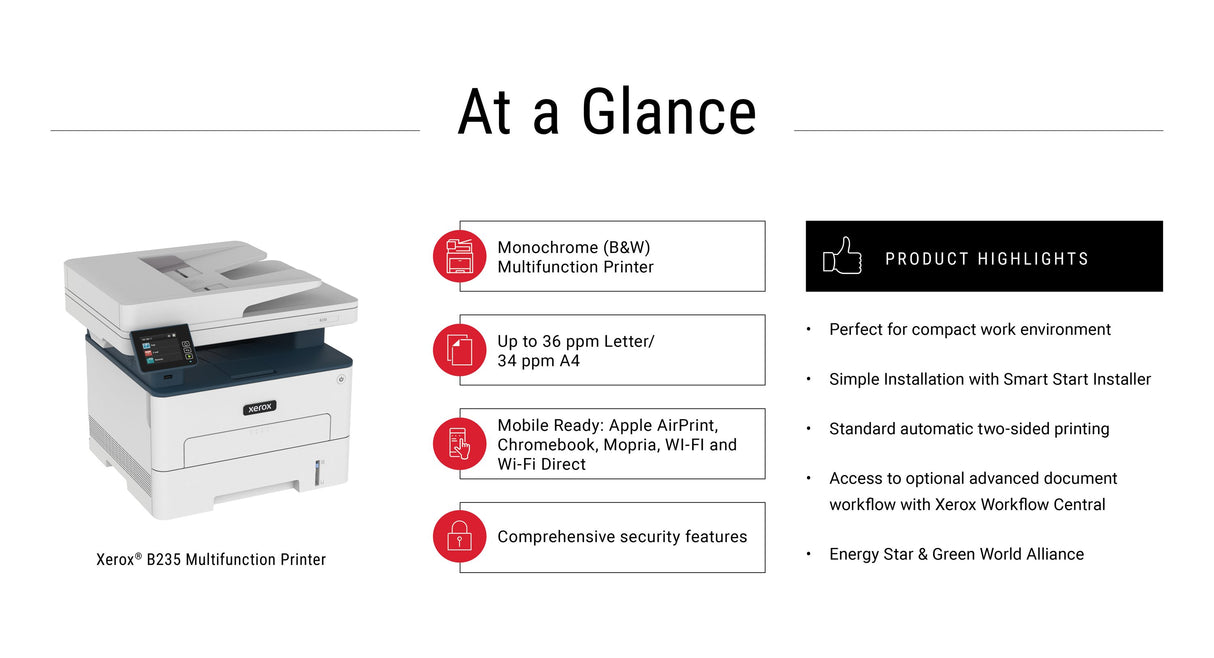 At a Glance

xerox

Xerox® B235 Multifunction Printer

Monochrome (B&W) Multifunction Printer

Up to 36 ppm Letter/ 34 ppm A4

Mobile Ready: Apple AirPrint, Chromebook, Mopria, WI-FI and Wi-Fi Direct

Comprehensive security features

PRODUCT HIGHLIGHTS

• Perfect for compact work environment

• Simple Installation with Smart Start Installer

• Standard automatic two-sided printing

• Access to optional advanced document workflow with Xerox Workflow Central

• Energy Star & Green World Alliance