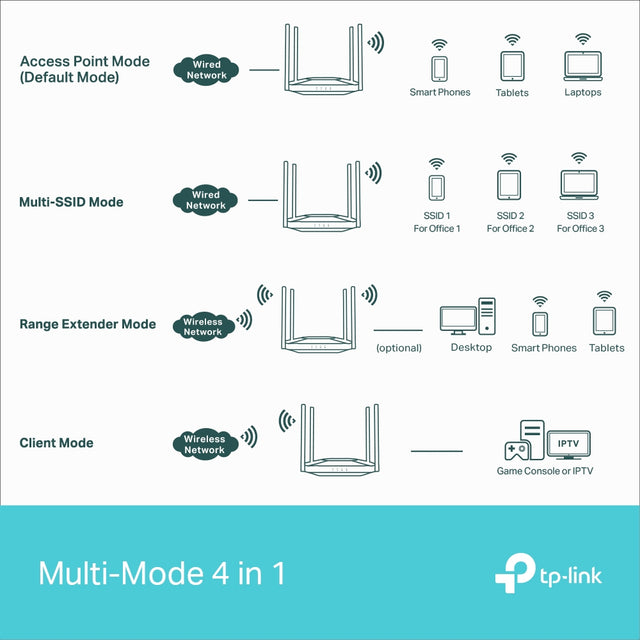 Access Point Mode
(Default Mode)

Wired Network

Smart Phones
Tablets
Laptops

Multi-SSID Mode

Wired Network

SSID 1
For Office 1
SSID 2
For Office 2
SSID 3
For Office 3

Range Extender Mode

Wireless Network

(optional)
Desktop
Smart Phones
Tablets

Client Mode

Wireless Network

IPTV
Game Console or IPTV

Multi-Mode 4 in 1

tp-link